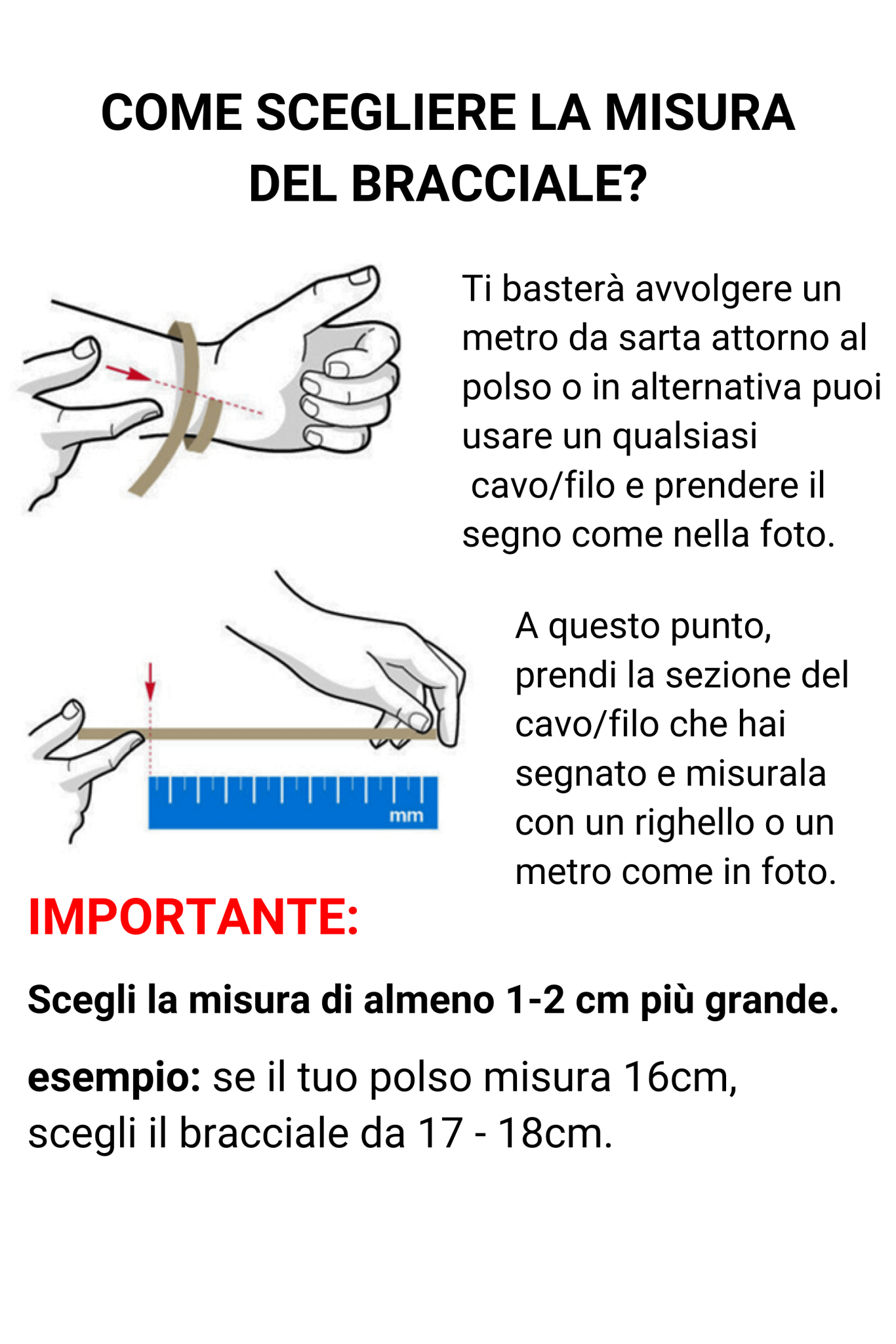 COME SCEGLIERE LA MISURA DEL BRACCIALE?

Ti basterà avvolgere un metro da sarta attorno al polso o in alternativa puoi usare un qualsiasi cavo/filo e prendere il segno come nella foto.

mm

A questo punto, prendi la sezione del cavo/filo che hai segnato e misurala con un righello o un metro come in foto.

IMPORTANTE:

Scegli la misura di almeno 1-2 cm più grande.

esempio: se il tuo polso misura 16cm, scegli il bracciale da 17 - 18cm.