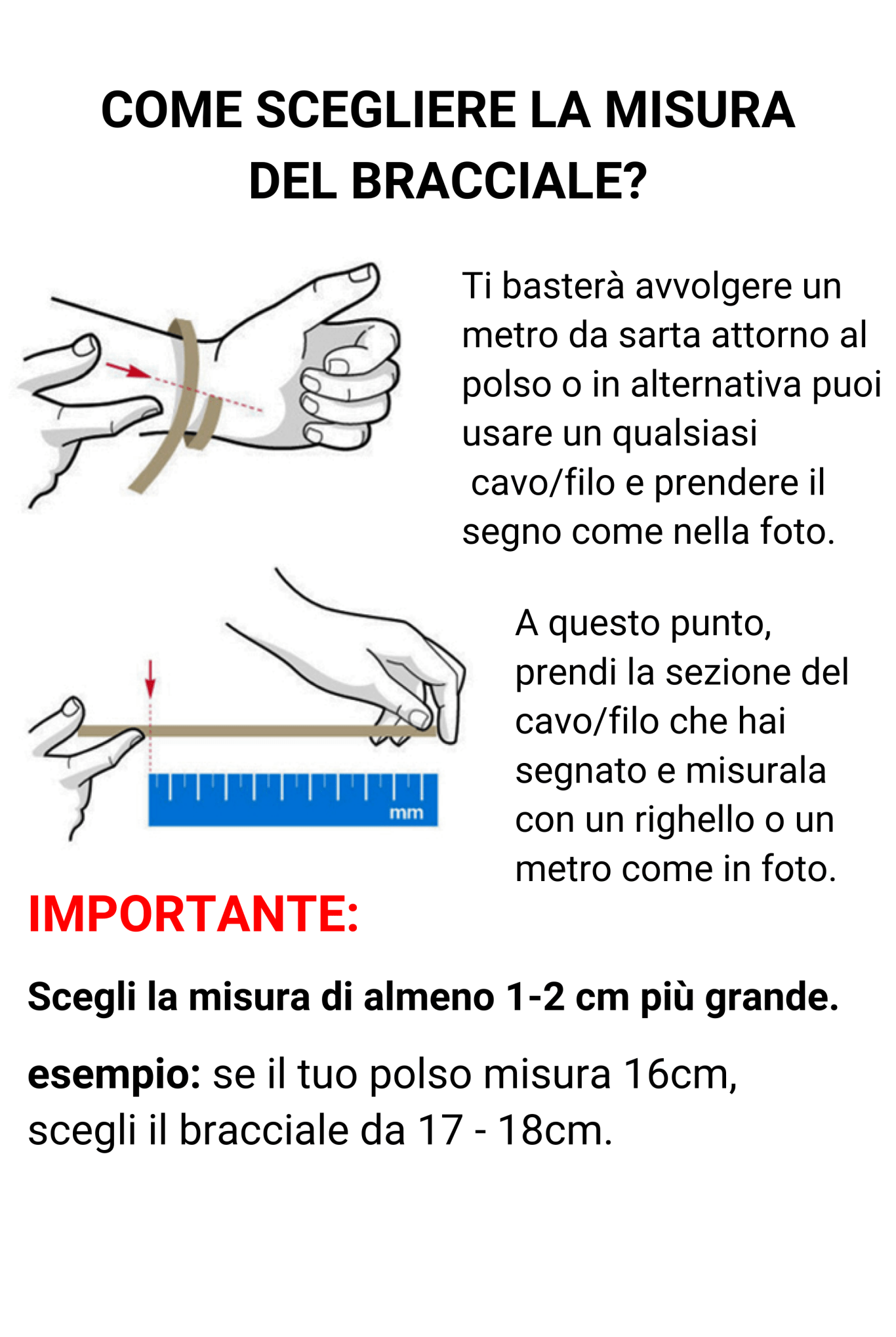 COME SCEGLIERE LA MISURA DEL BRACCIALE?

Ti basterà avvolgere un metro da sarta attorno al polso o in alternativa puoi usare un qualsiasi cavo/filo e prendere il segno come nella foto.

mm

A questo punto, prendi la sezione del cavo/filo che hai segnato e misurala con un righello o un metro come in foto.

IMPORTANTE:

Scegli la misura di almeno 1-2 cm più grande.

esempio: se il tuo polso misura 16cm, scegli il bracciale da 17 - 18cm.